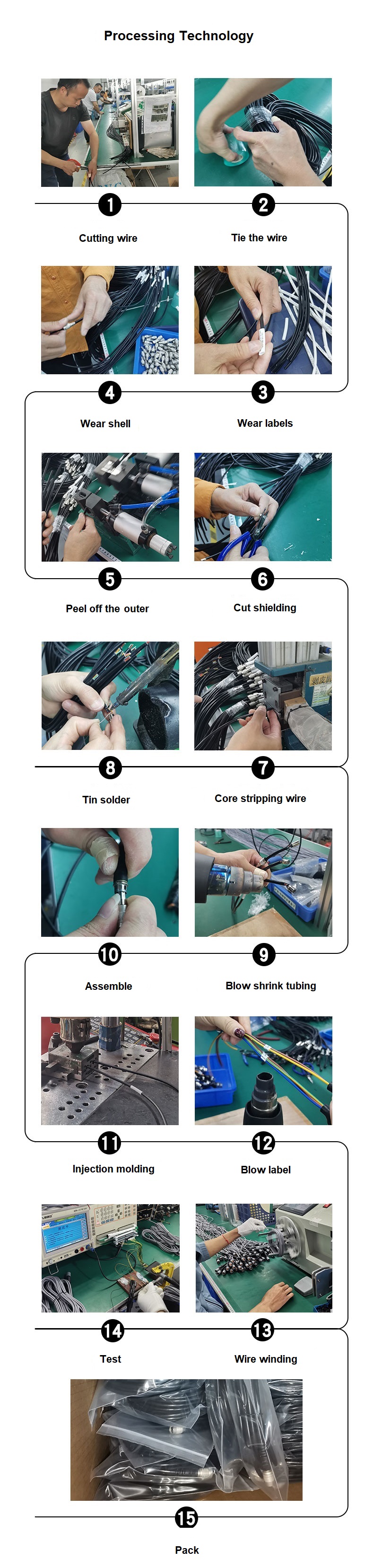 Processing Technology

1
Cutting wire

2
Tie the wire

4
Wear shell

3
Wear labels

5
Peel off the outer

6
Cut shielding

8
Tin solder

7
Core stripping wire

10
Assemble

9
Blow shrink tubing

11
Injection molding

12
Blow label

14
Test

13
Wire winding

15
Pack